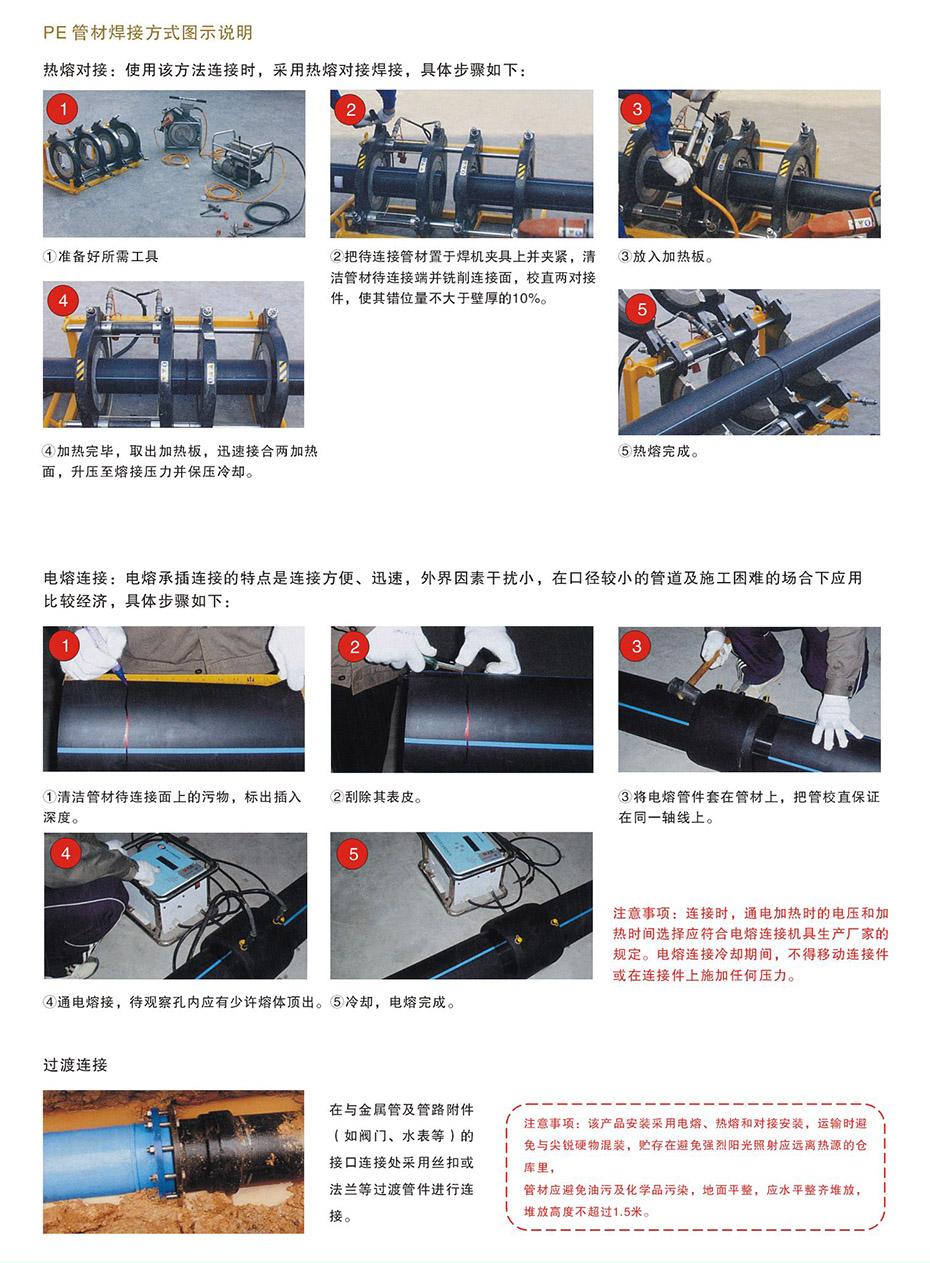 PE 管材焊接方式图示说明

热熔对接：使用该方法连接时，采用热熔对接焊接，具体步骤如下：

1

①准备好所需工具

2

②把待连接管材置于焊机夹具上并夹紧，清洁管材待连接端并铣削连接面，校直两对接件，使其错位量不大于壁厚的10%。

3

③放入加热板。

4

④加热完毕，取出加热板，迅速接合两加热面，升压至熔接压力并保压冷却。

5

⑤热熔完成。

电熔连接：电熔承插连接的特点是连接方便、迅速，外界因素干扰小，在口径较小的管道及施工困难的场合下应用比较经济，具体步骤如下：

1

①清洁管材待连接面上的污物，标出插入深度。

2

②刮除其表皮。

3

③将电熔管件套在管材上，把管校直保证在同一轴线上。

4

④通电熔接，待观察孔内应有少许熔体顶出。

5

⑤冷却，电熔完成。

注意事项：连接时，通电加热时的电压和加热时间选择应符合电熔连接机具生产厂家的规定。电熔连接冷却期间，不得移动连接件或在连接件上施加任何压力。

过渡连接

在与金属管及管路附件（如阀门、水表等）的接口连接处采用丝扣或法兰等过渡管件进行连接。

注意事项：该产品安装采用电熔、热熔和对接安装，运输时避免与尖锐硬物混装，贮存在避免强烈阳光照射应远离热源的仓库里，
管材应避免油污及化学品污染，地面平整，应水平整齐堆放，堆放高度不超过1.5米。